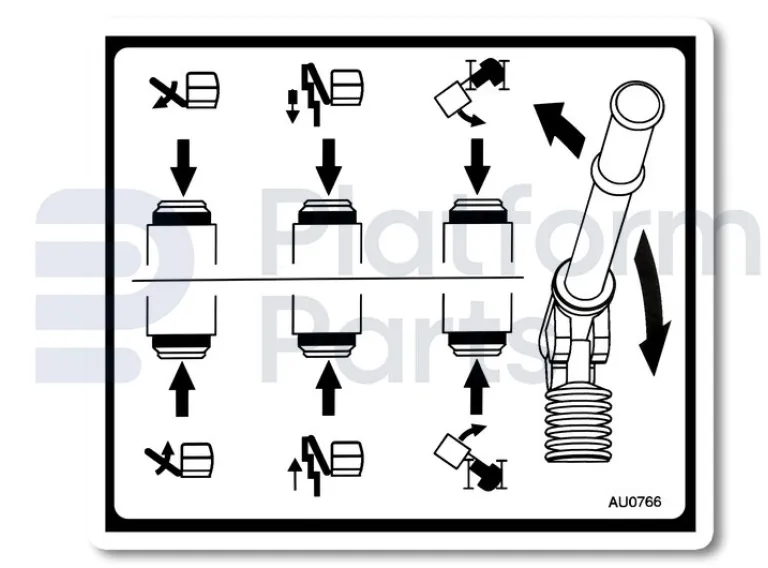 Platform Parts

AU0766